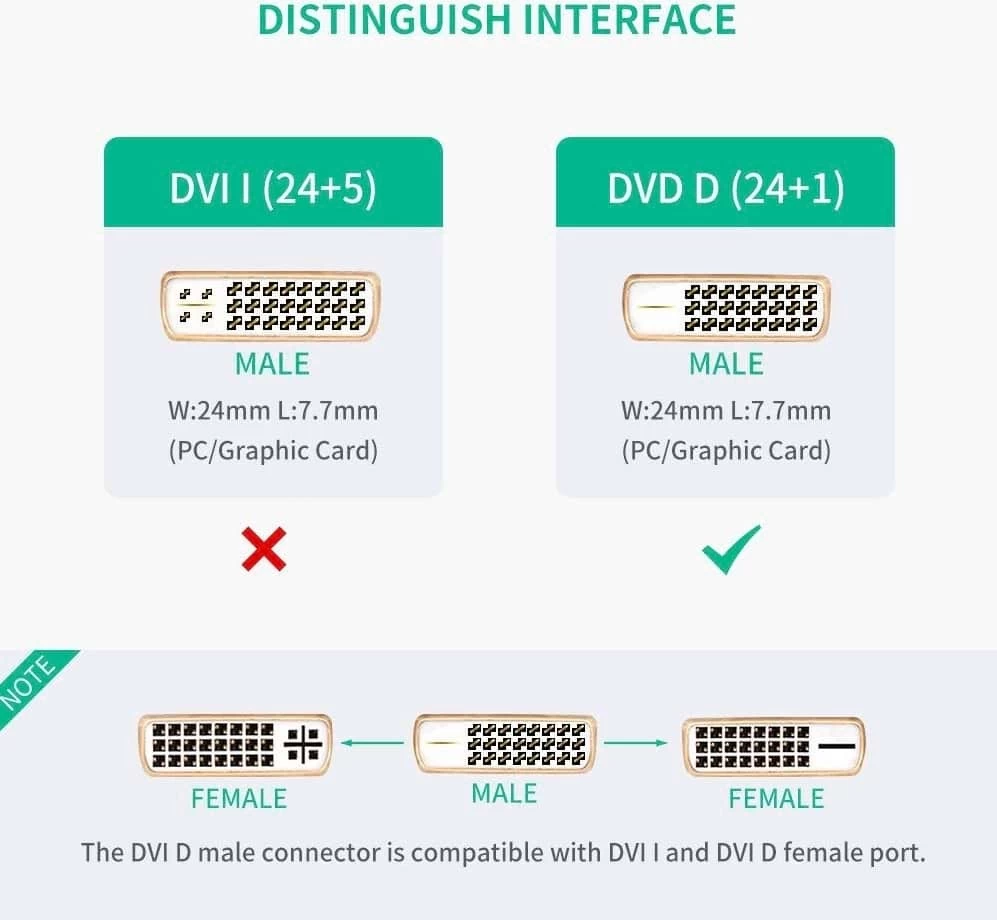 DISTINGUISH INTERFACE

DVI I (24+5)

MALE

W:24mm L:7.7mm

(PC/Graphic Card)

DVD D (24+1)

MALE

W:24mm L:7.7mm

(PC/Graphic Card)

NOTE

FEMALE

MALE

FEMALE

The DVI D male connector is compatible with DVI I and DVI D female port.