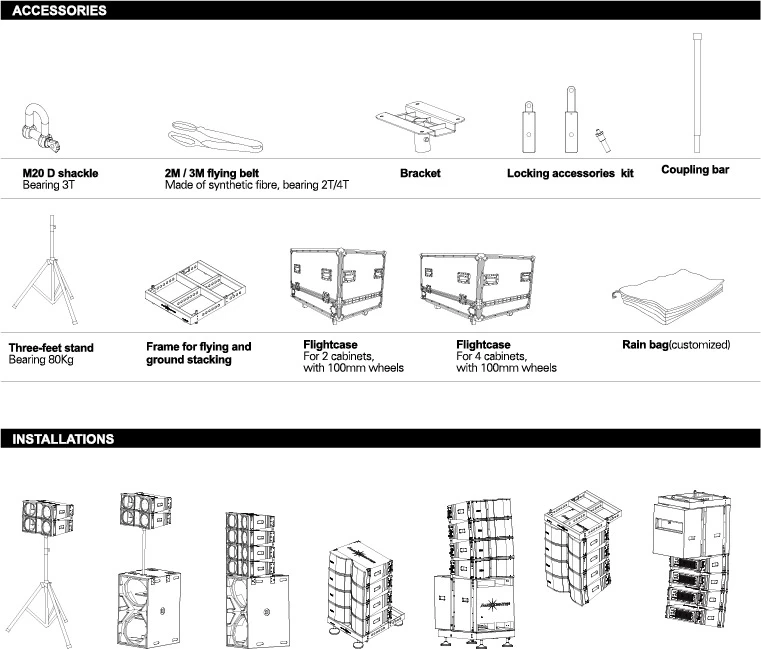 ACCESSORIES

M20 D shackle
Bearing 3T

2M / 3M flying belt
Made of synthetic fibre, bearing 2T/4T

Bracket

Locking accessories kit

Coupling bar

Three-feet stand
Bearing 80Kg

Frame for flying and ground stacking

Flightcase
For 2 cabinets, with 100mm wheels

Flightcase
For 4 cabinets, with 100mm wheels

Rain bag(customized)

INSTALLATIONS